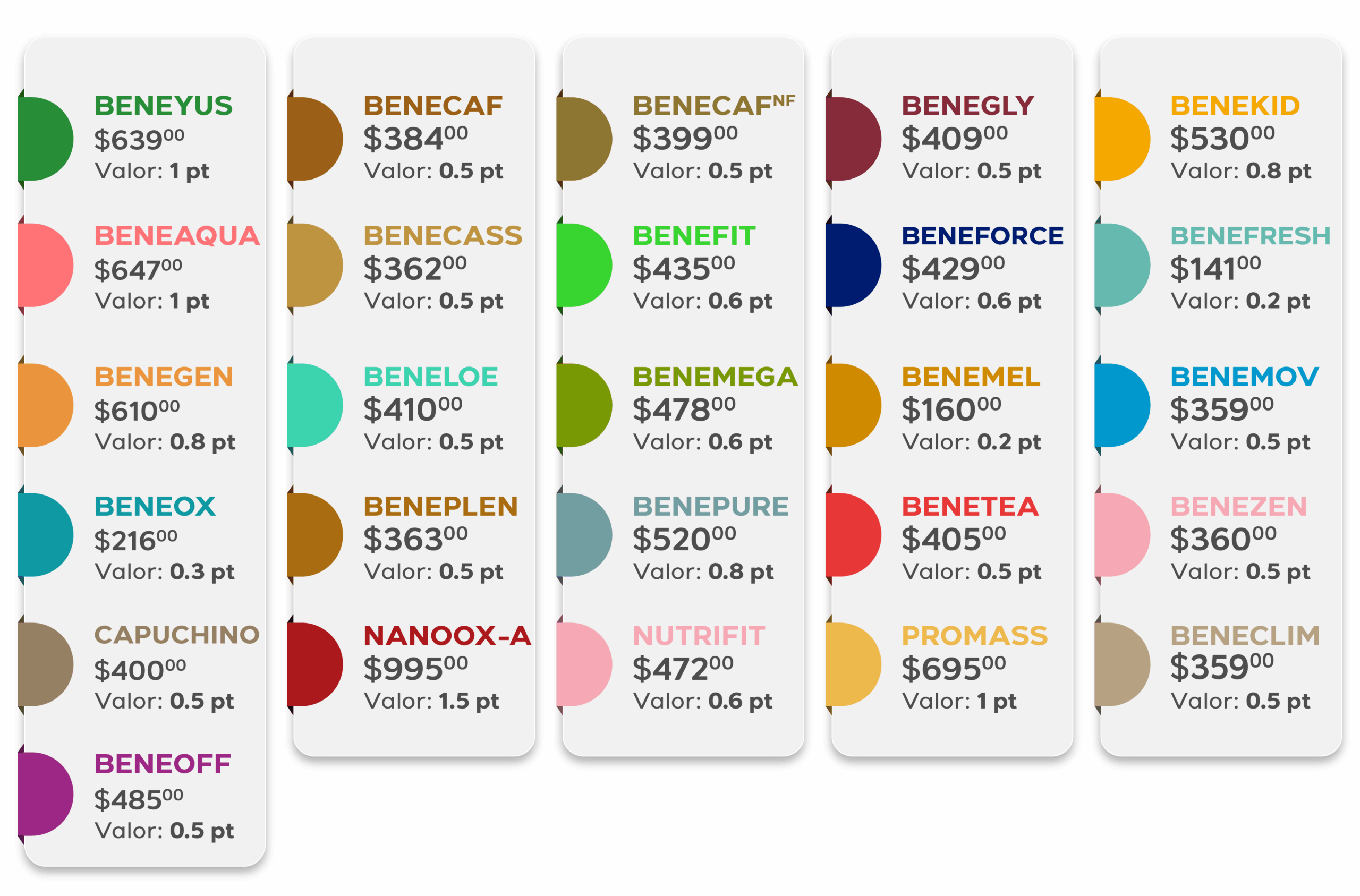 BENEYUS
$639$^{00}$
Valor: 1 pt

BENEAQUA
$647$^{00}$
Valor: 1 pt

BENEGEN
$610$^{00}$
Valor: 0.8 pt

BENEOX
$216$^{00}$
Valor: 0.3 pt

CAPUCHINO
$400$^{00}$
Valor: 0.5 pt

BENEOFF
$485$^{00}$
Valor: 0.5 pt

BENECAF
$384$^{00}$
Valor: 0.5 pt

BENECASS
$362$^{00}$
Valor: 0.5 pt

BENELOE
$410$^{00}$
Valor: 0.5 pt

BENEPLEN
$363$^{00}$
Valor: 0.5 pt

NANOOX-A
$995$^{00}$
Valor: 1.5 pt

BENECAF$^{NF}$
$399$^{00}$
Valor: 0.5 pt

BENEFIT
$435$^{00}$
Valor: 0.6 pt

BENEMEGA
$478$^{00}$
Valor: 0.6 pt

BENEPURE
$520$^{00}$
Valor: 0.8 pt

NUTRIFIT
$472$^{00}$
Valor: 0.6 pt

BENEGLY
$409$^{00}$
Valor: 0.5 pt

BENEFORCE
$429$^{00}$
Valor: 0.6 pt

BENEMEL
$160$^{00}$
Valor: 0.2 pt

BENETEA
$405$^{00}$
Valor: 0.5 pt

PROMASS
$695$^{00}$
Valor: 1 pt

BENEKID
$530$^{00}$
Valor: 0.8 pt

BENEFRESH
$141$^{00}$
Valor: 0.2 pt

BENEMOV
$359$^{00}$
Valor: 0.5 pt

BENEZEN
$360$^{00}$
Valor: 0.5 pt

BENECLIM
$359$^{00}$
Valor: 0.5 pt